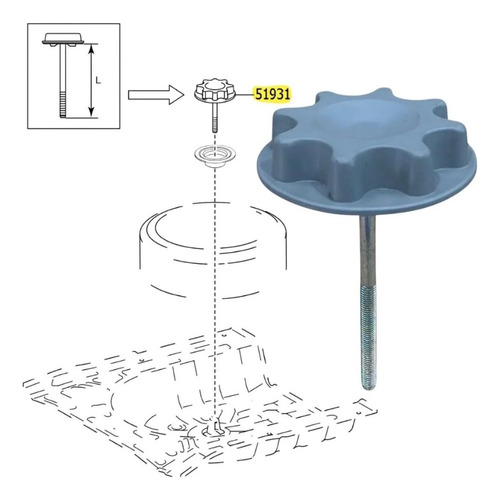 L

51931