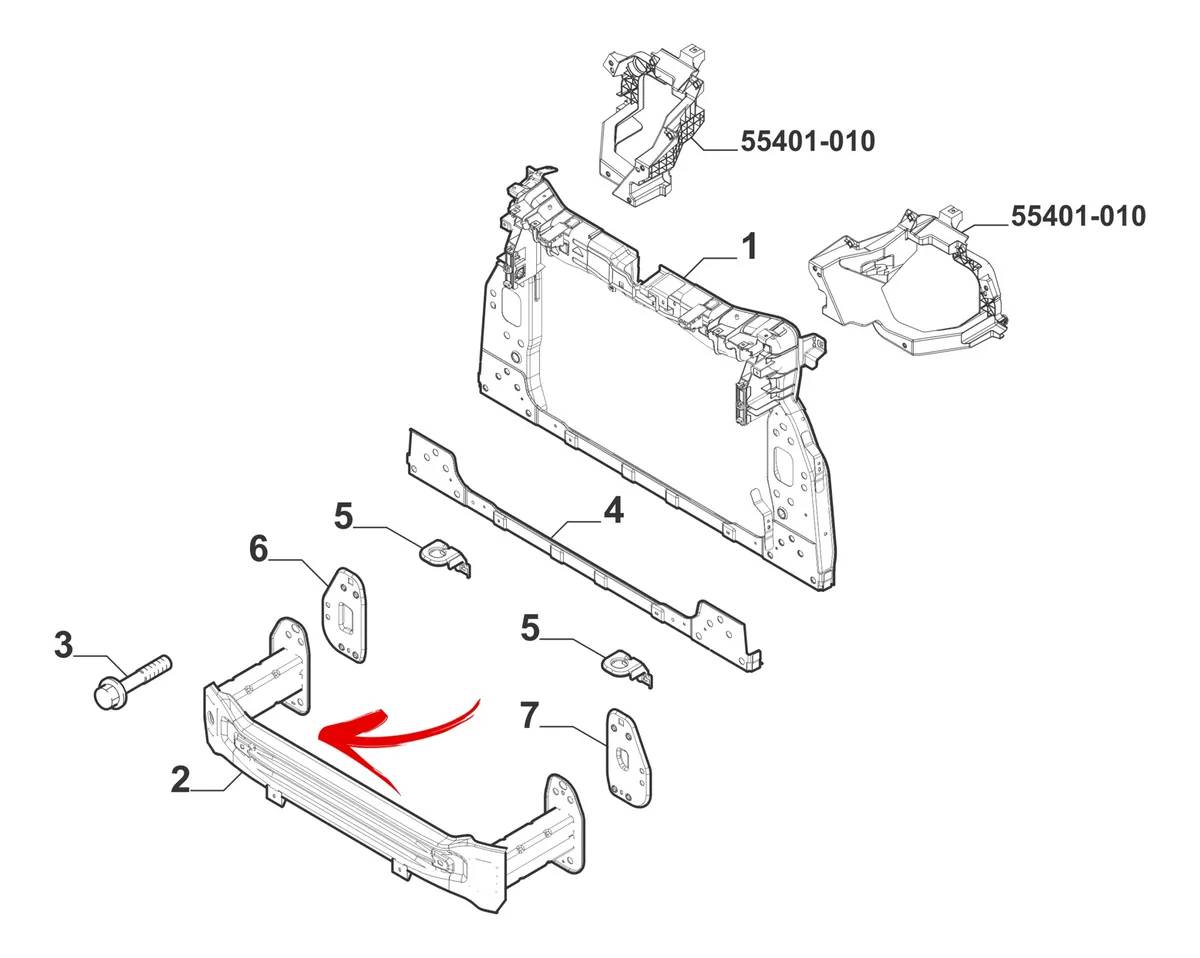 55401-010

55401-010

1

4

5

6

5

3

7

2